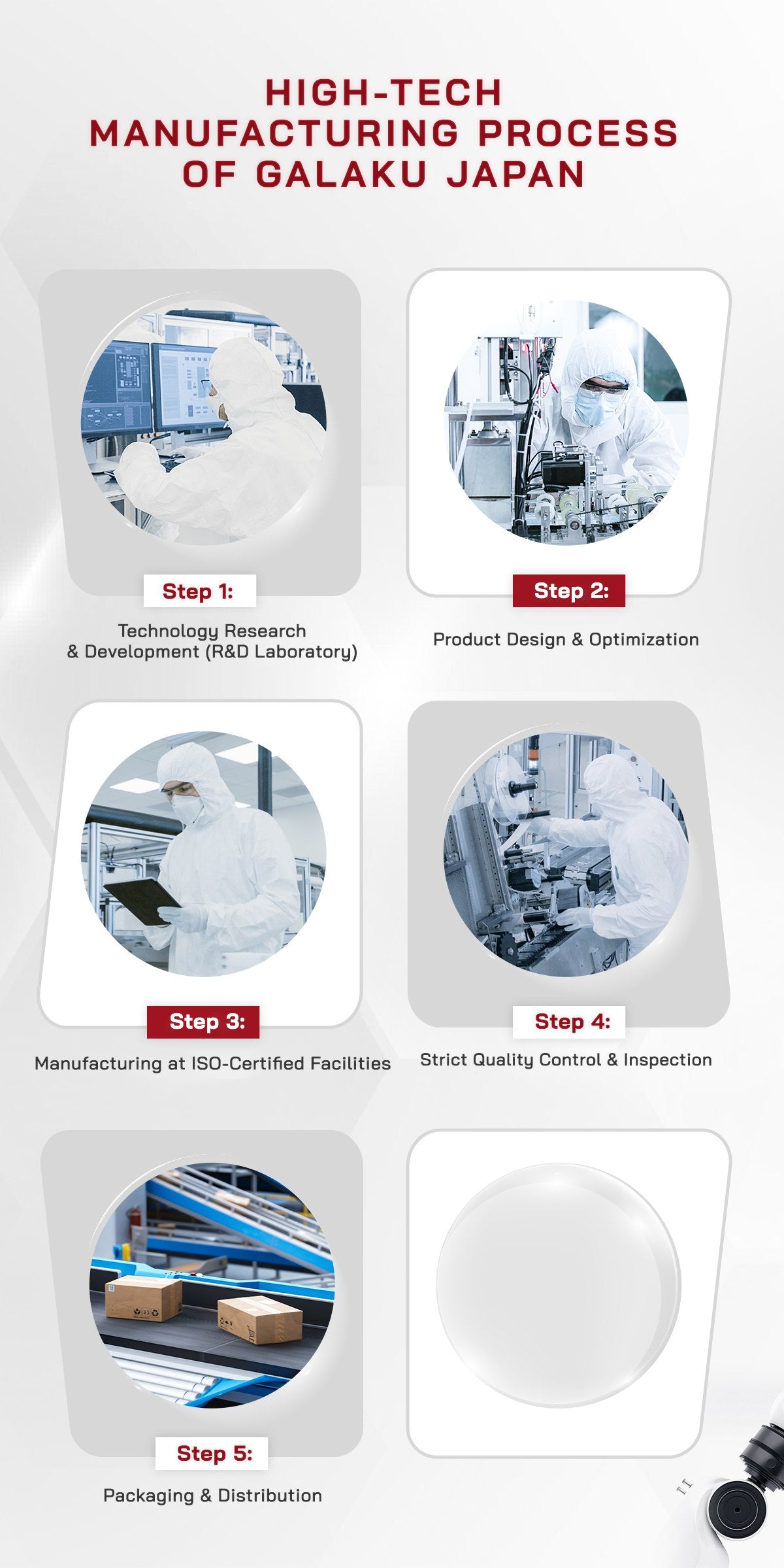 HIGH-TECH MANUFACTURING PROCESS OF GALAKU JAPAN

Step 1:

Technology Research & Development (R&D Laboratory)

Step 2:

Product Design & Optimization

Step 3:

Manufacturing at ISO-Certified Facilities

Step 4:

Strict Quality Control & Inspection

Step 5:

Packaging & Distribution